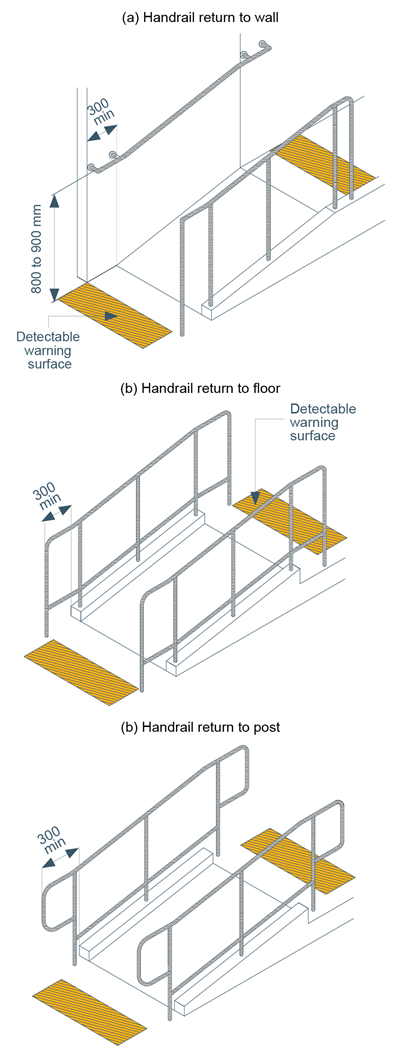 (a) Handrail return to wall

300 min

800 to 900 mm

Detectable warning surface

(b) Handrail return to floor

Detectable warning surface

300 min

(b) Handrail return to post

300 min